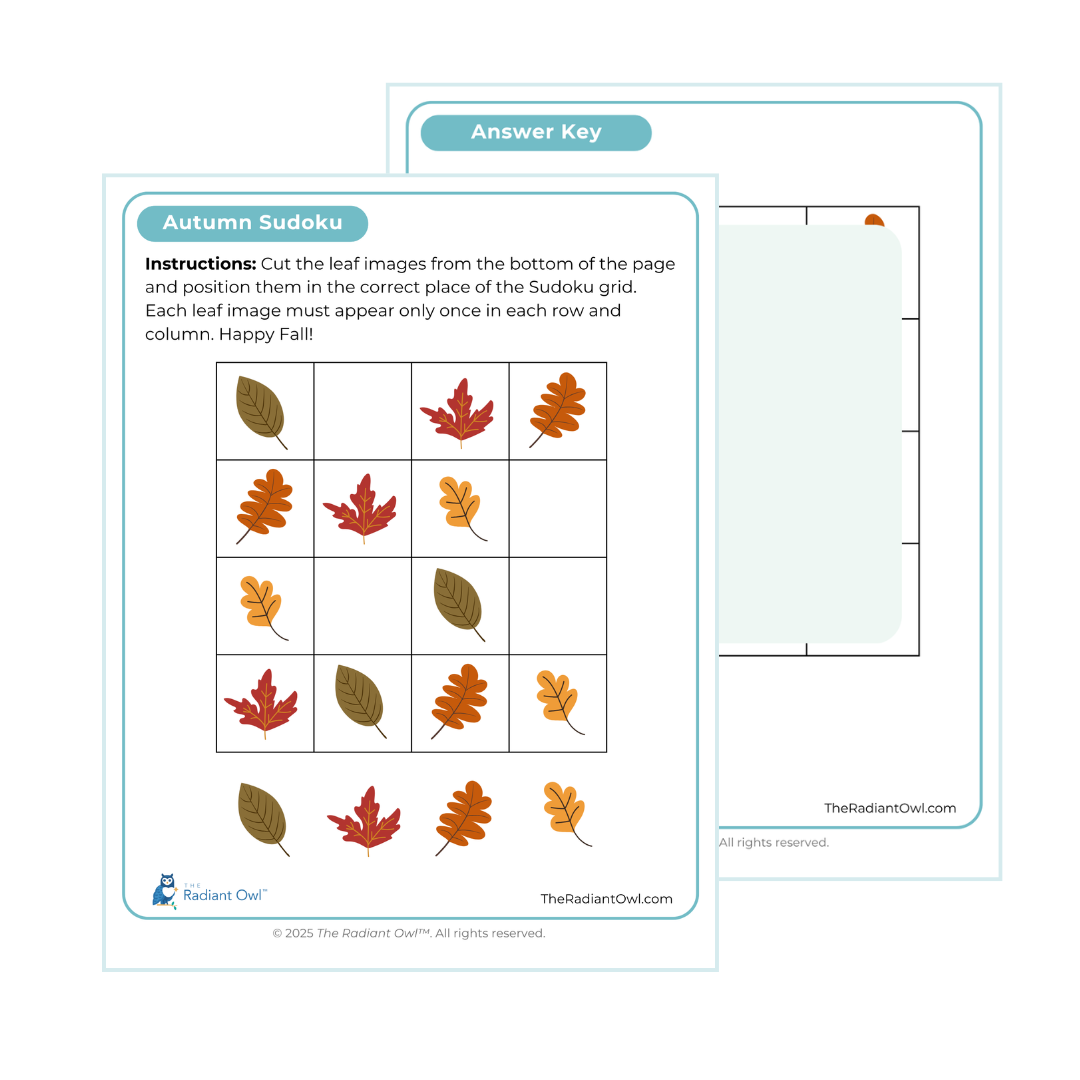 Answer Key

TheRadiantOwl.com

All rights reserved.

Autumn Sudoku

**Instructions:** Cut the leaf images from the bottom of the page and position them in the correct place of the Sudoku grid. Each leaf image must appear only once in each row and column. Happy Fall!

THE Radiant Owl™

TheRadiantOwl.com

© 2025 The Radiant Owl™. All rights reserved.